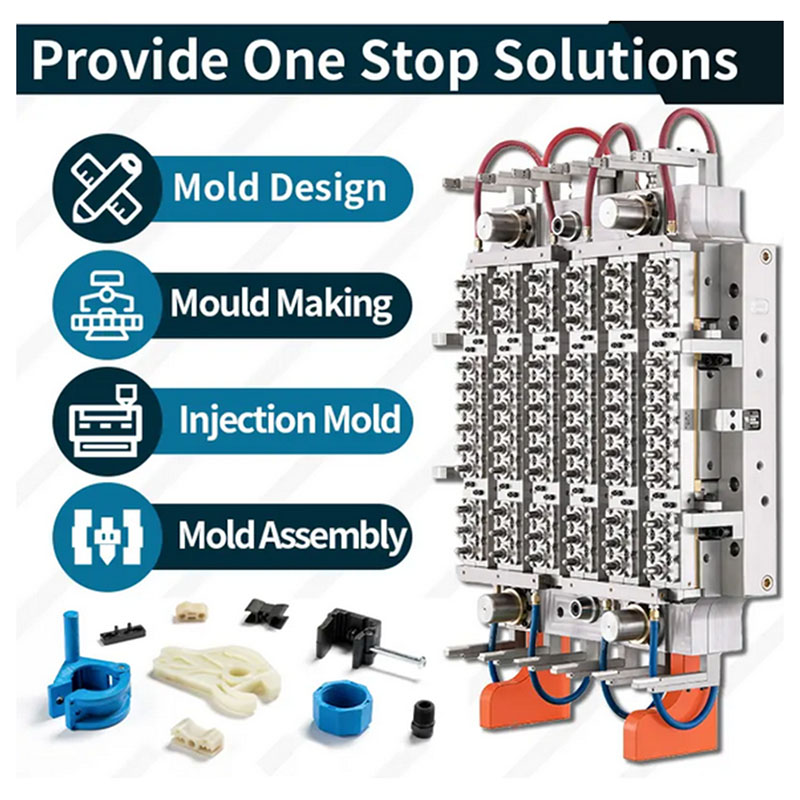 Provide One Stop Solutions

Mold Design

Mould Making

Injection Mold

Mold Assembly